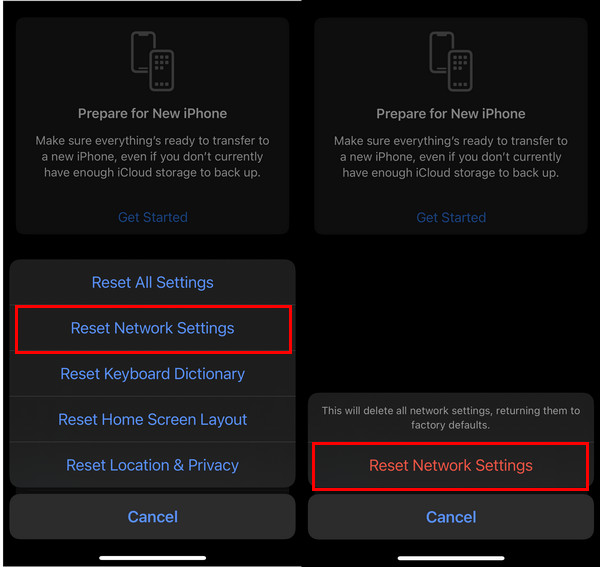 Prepare for New iPhone

Make sure everything's ready to transfer to a new iPhone, even if you don't currently have enough iCloud storage to back up.

Get Started

Reset All Settings

Reset Network Settings

Reset Keyboard Dictionary

Reset Home Screen Layout

Reset Location & Privacy

Cancel

Prepare for New iPhone

Make sure everything's ready to transfer to a new iPhone, even if you don't currently have enough iCloud storage to back up.

Get Started

This will delete all network settings, returning them to factory defaults.

Reset Network Settings

Cancel