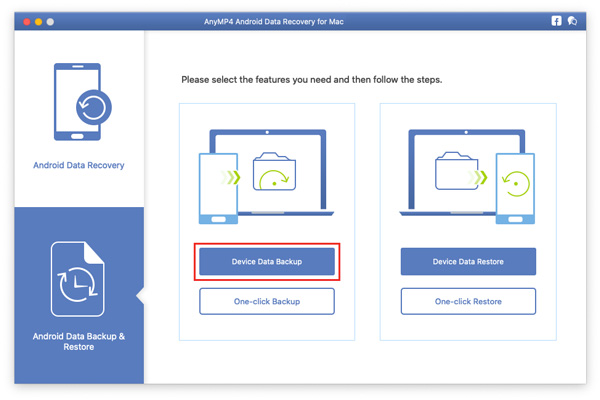 AnyMP4 Android Data Recovery for Mac

Android Data Recovery

Android Data Backup & Restore

Please select the features you need and then follow the steps.

Device Data Backup

One-click Backup

Device Data Restore

One-click Restore