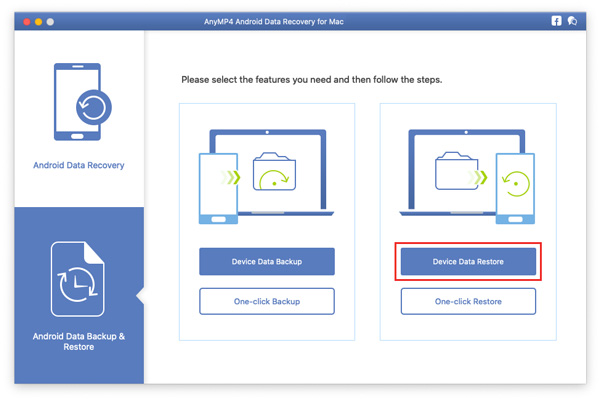 AnyMP4 Android Data Recovery for Mac

Android Data Recovery

Android Data Backup & Restore

Please select the features you need and then follow the steps.

Device Data Backup

One-click Backup

Device Data Restore

One-click Restore