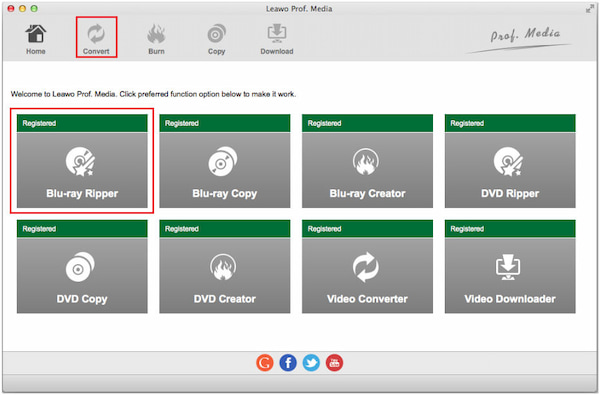 Leawo Prof. Media

Home Convert Burn Copy Download

Prof. Media

Welcome to Leawo Prof. Media. Click preferred function option below to make it work.

Registered
Blu-ray Ripper

Registered
Blu-ray Copy

Registered
Blu-ray Creator

Registered
DVD Ripper

Registered
DVD Copy

Registered
DVD Creator

Registered
Video Converter

Registered
Video Downloader

You Tube