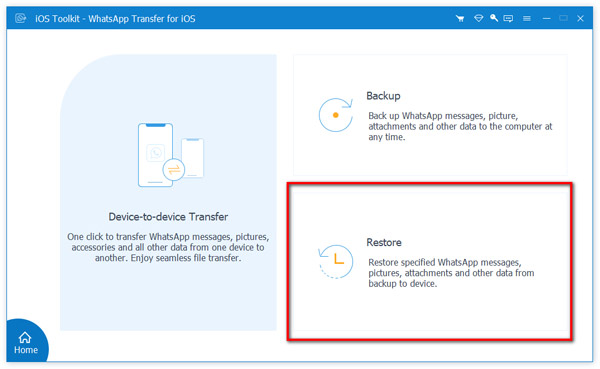 iOS Toolkit - WhatsApp Transfer for iOS

Device-to-device Transfer

One click to transfer WhatsApp messages, pictures, accessories and all other data from one device to another. Enjoy seamless file transfer.

Backup

Back up WhatsApp messages, picture, attachments and other data to the computer at any time.

Restore

Restore specified WhatsApp messages, pictures, attachments and other data from backup to device.

Home